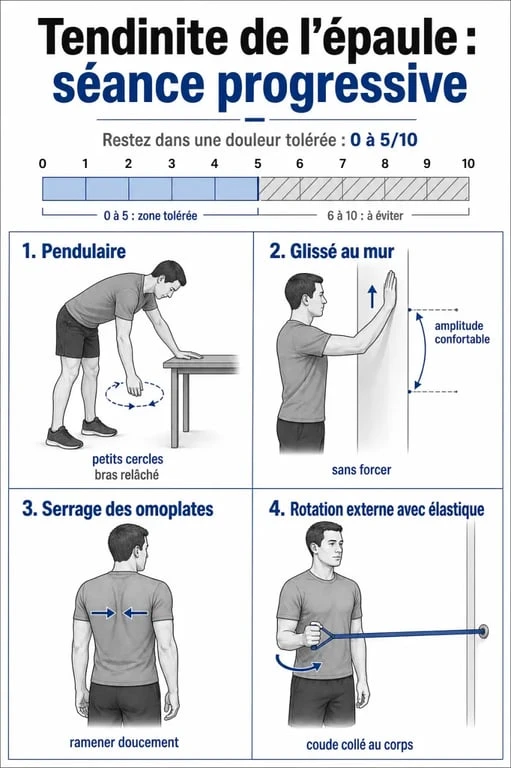 Tendinite de l'épaule : séance progressive

Restez dans une douleur tolérée : 0 à 5/10

0 1 2 3 4 5 6 7 8 9 10

0 à 5 : zone tolérée

6 à 10 : à éviter

1. Pendulaire

petits cercles bras relâché

2. Glissé au mur

amplitude confortable

sans forcer

3. Serrage des omoplates

ramener doucement

4. Rotation externe avec élastique

coude collé au corps